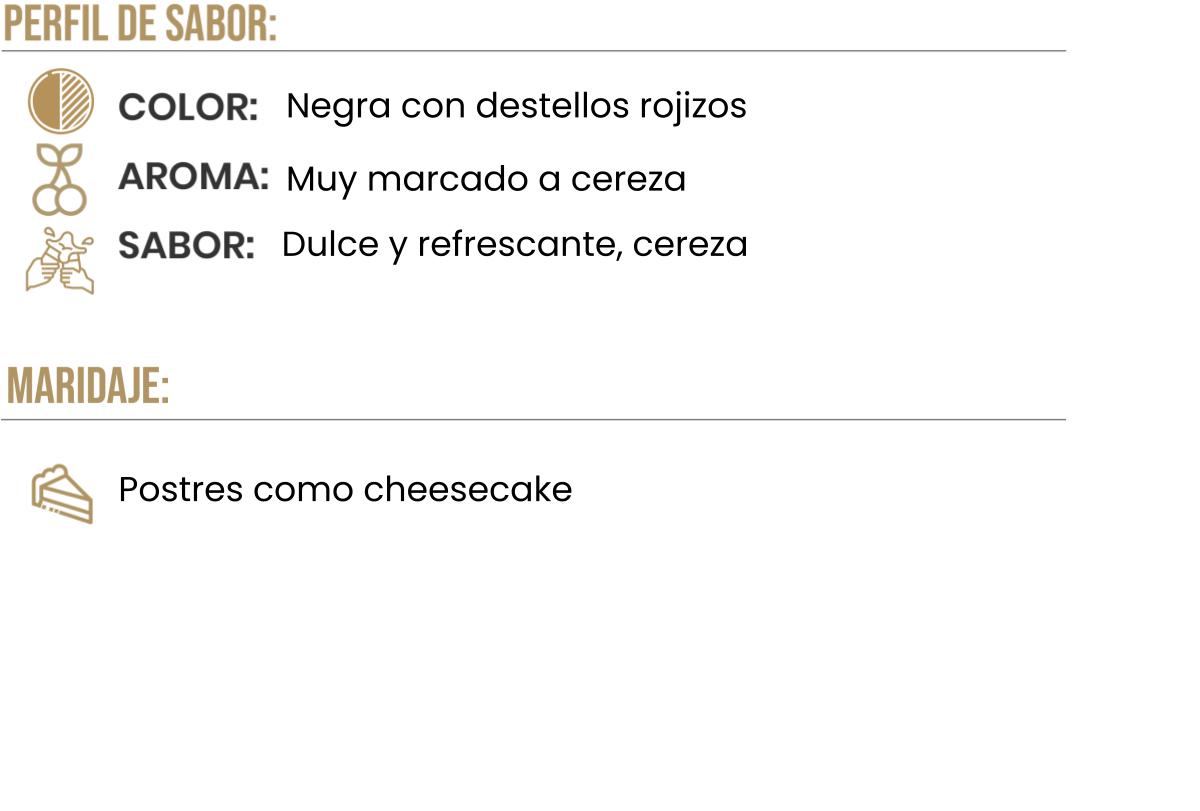 PERFIL DE SABOR:

COLOR: Negra con destellos rojizos

AROMA: Muy marcado a cereza

SABOR: Dulce y refrescante, cereza

MARIDAJE:

Postres como cheesecake