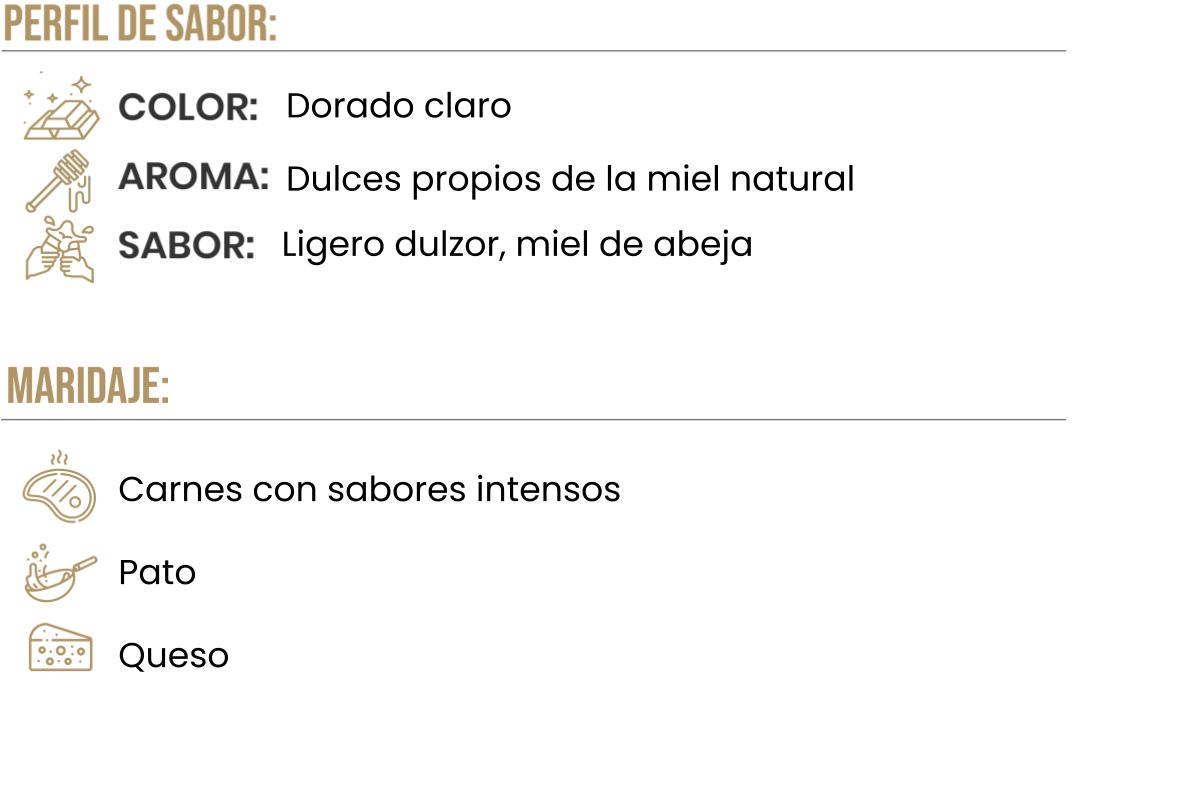 PERFIL DE SABOR:

COLOR: Dorado claro

AROMA: Dulces propios de la miel natural

SABOR: Ligero dulzor, miel de abeja

MARIDAJE:

Carnes con sabores intensos

Pato

Queso